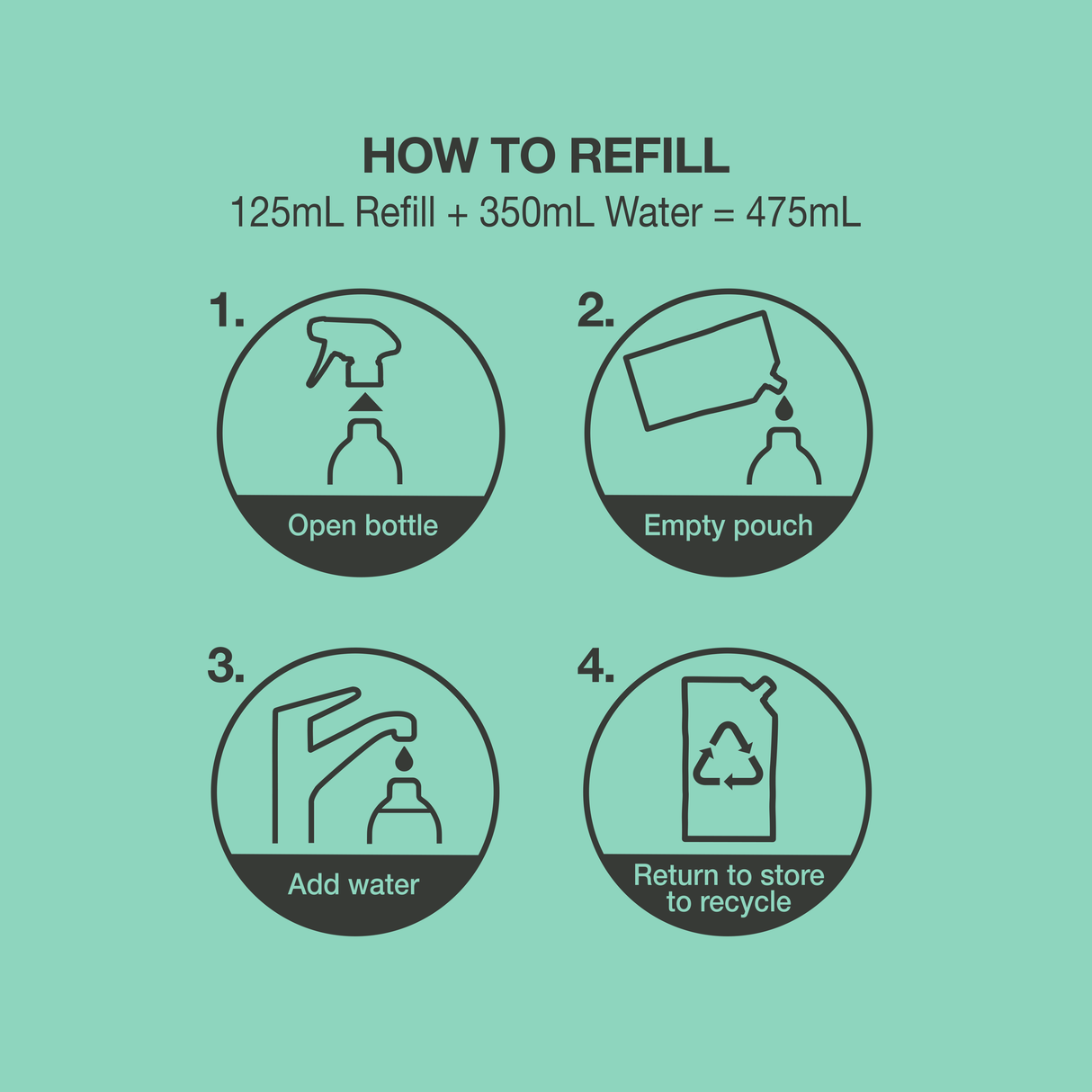 HOW TO REFILL
125mL Refill + 350mL Water = 475mL

1.
Open bottle

2.
Empty pouch

3.
Add water

4.
Return to store to recycle